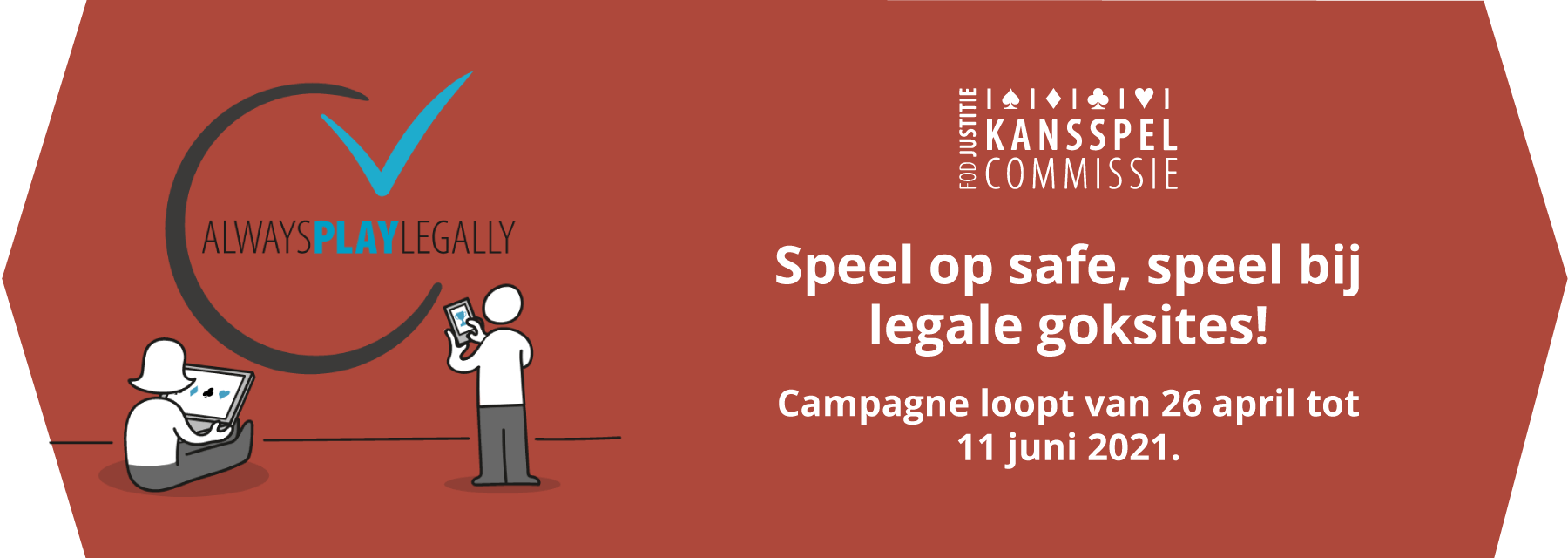 ALWAYSPLAYLEGALLY

FOD JUSTITIE
KANSSPEL
COMMISSIE

Speel op safe, speel bij legale goksites!

Campagne loopt van 26 april tot 11 juni 2021.